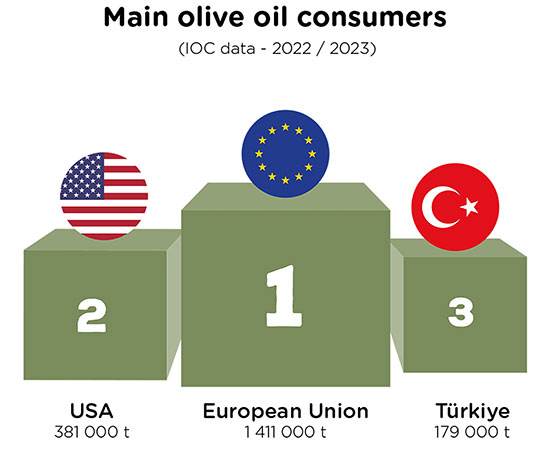 Main olive oil consumers
(IOC data - 2022 / 2023)

2

1

3

USA
381 000 t

European Union
1 411 000 t

Türkiye
179 000 t